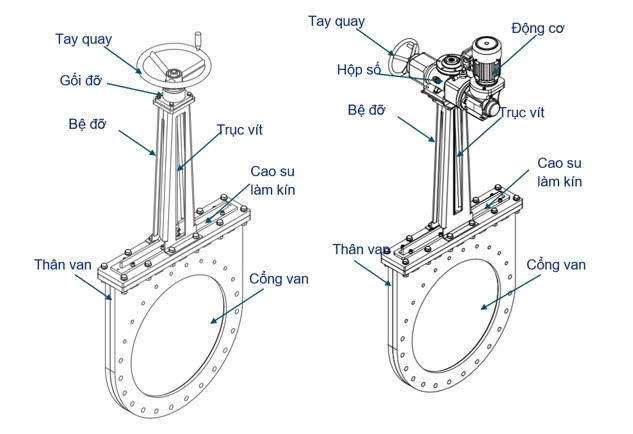 Tay quay
Gối đỡ
Bệ đỡ
Trục vít
Cao su làm kín
Thân van
Cổng van

Tay quay
Động cơ
Hộp số
Bệ đỡ
Trục vít
Cao su làm kín
Thân van
Cổng van